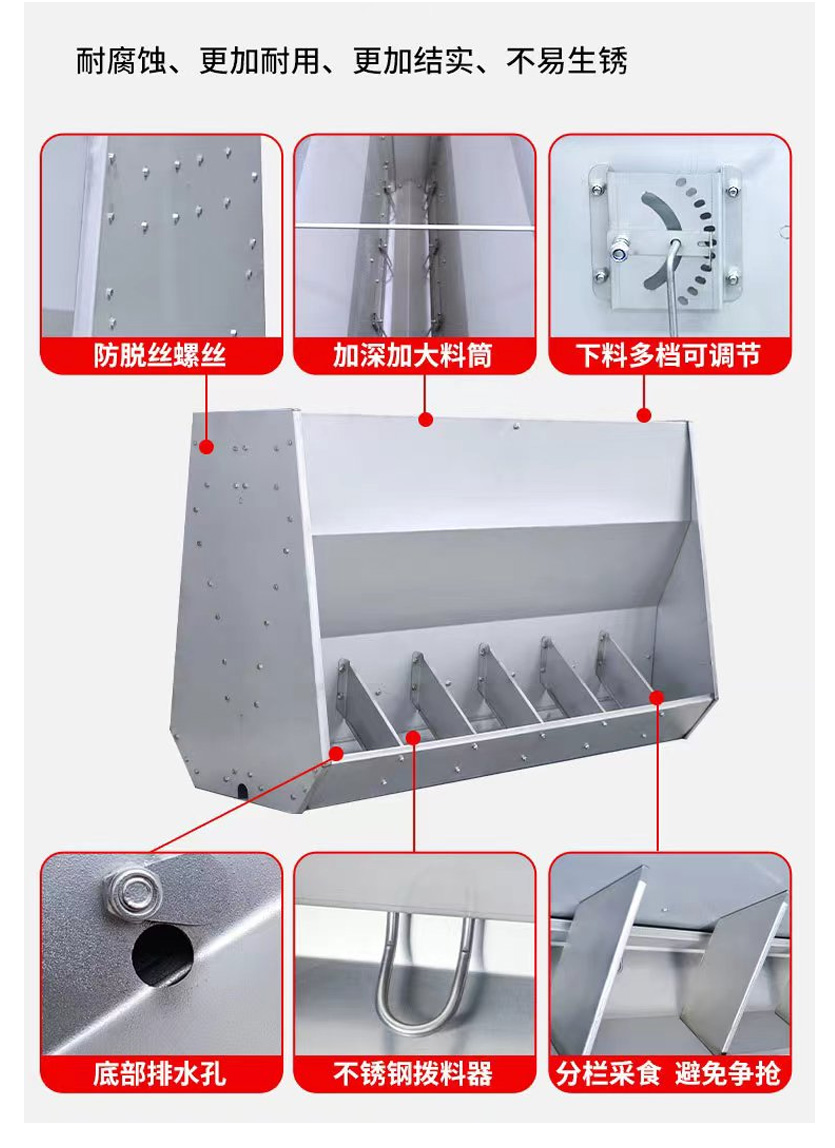 耐腐蚀、更加耐用、更加结实、不易生锈

防脱丝螺丝

加深加大料筒

下料多档可调节

底部排水孔

不锈钢拨料器

分栏采食 避免争抢